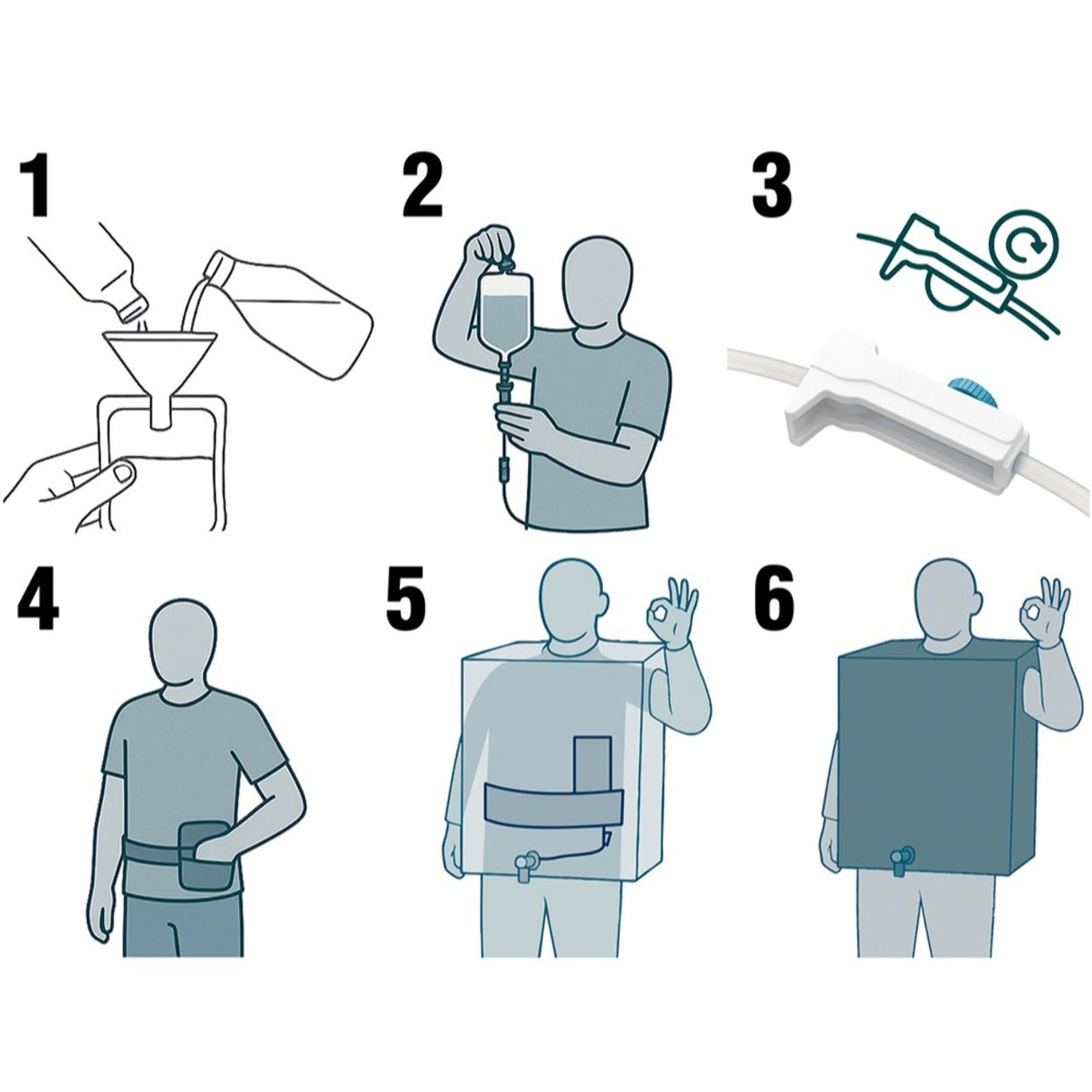 1

2

3

4

5

6